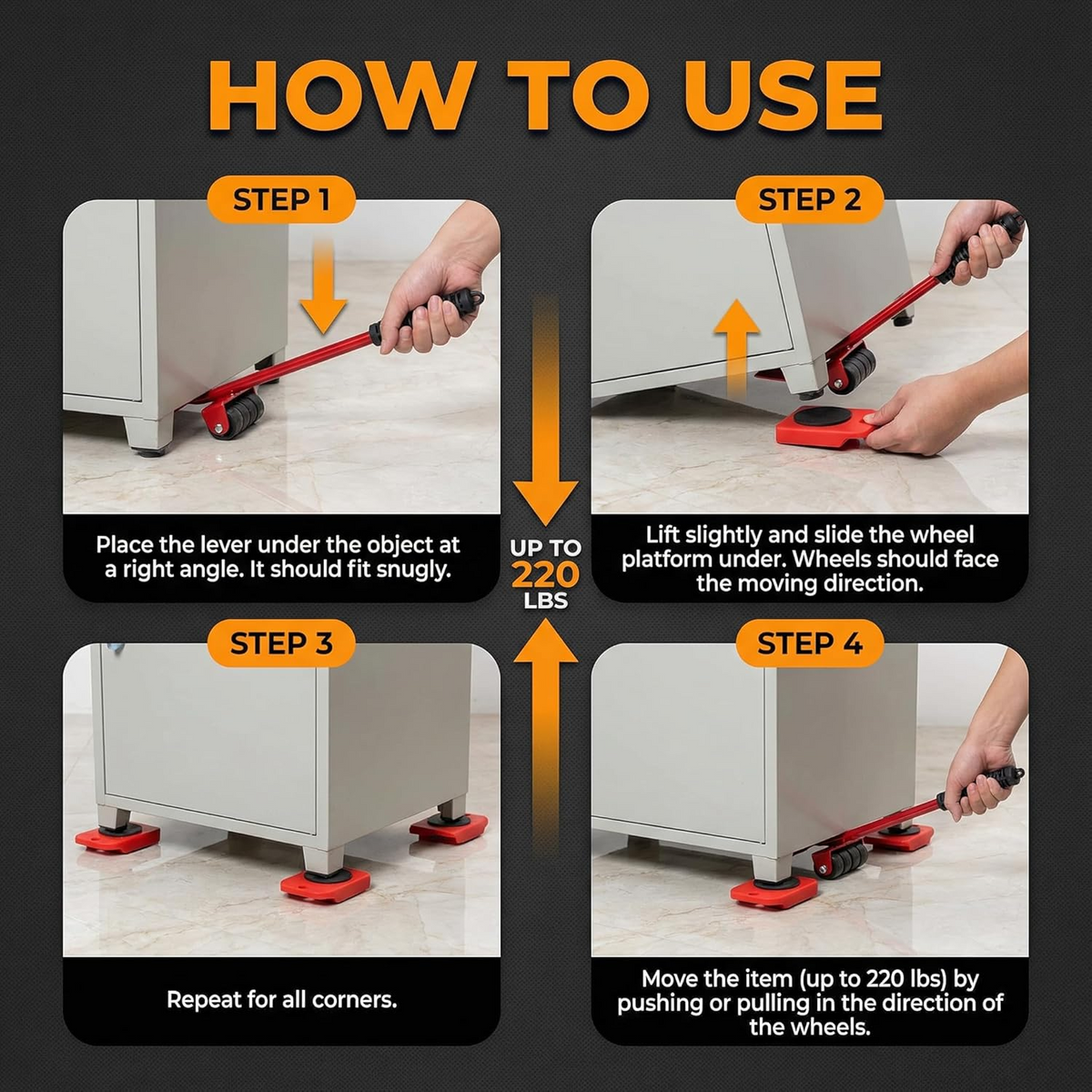 HOW TO USE

STEP 1

Place the lever under the object at a right angle. It should fit snugly.

STEP 2

Lift slightly and slide the wheel platform under. Wheels should face the moving direction.

UP TO
220
LBS

STEP 3

Repeat for all corners.

STEP 4

Move the item (up to 220 lbs) by pushing or pulling in the direction of the wheels.